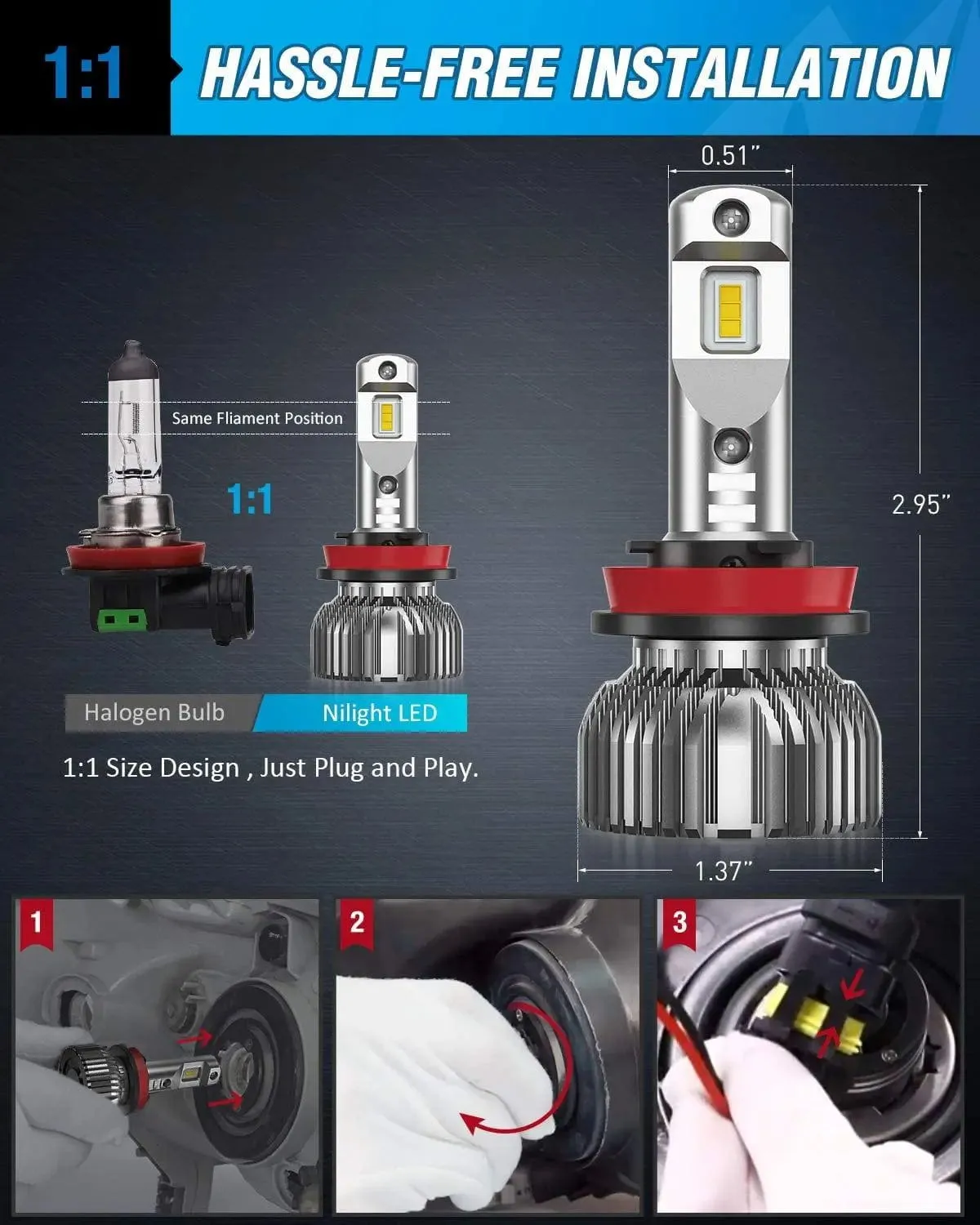 1:1 HASSLE-FREE INSTALLATION

0.51"

Same Fliament Position

1:1

2.95"

Halogen Bulb

Nilight LED

1:1 Size Design , Just Plug and Play.

1.37"

1

2

3