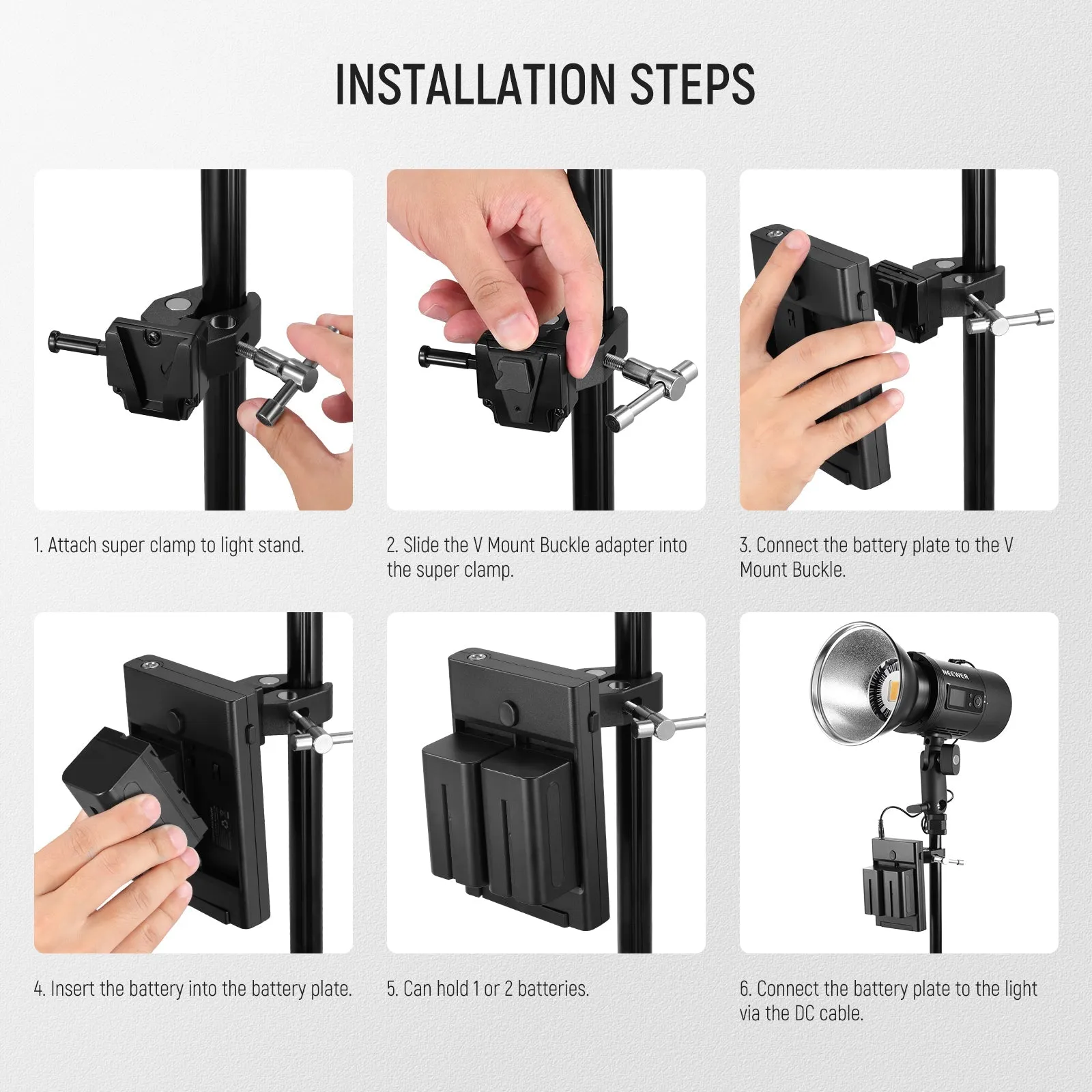 INSTALLATION STEPS

1. Attach super clamp to light stand.

2. Slide the V Mount Buckle adapter into the super clamp.

3. Connect the battery plate to the V Mount Buckle.

4. Insert the battery into the battery plate.

5. Can hold 1 or 2 batteries.

NEEWER

6. Connect the battery plate to the light via the DC cable.