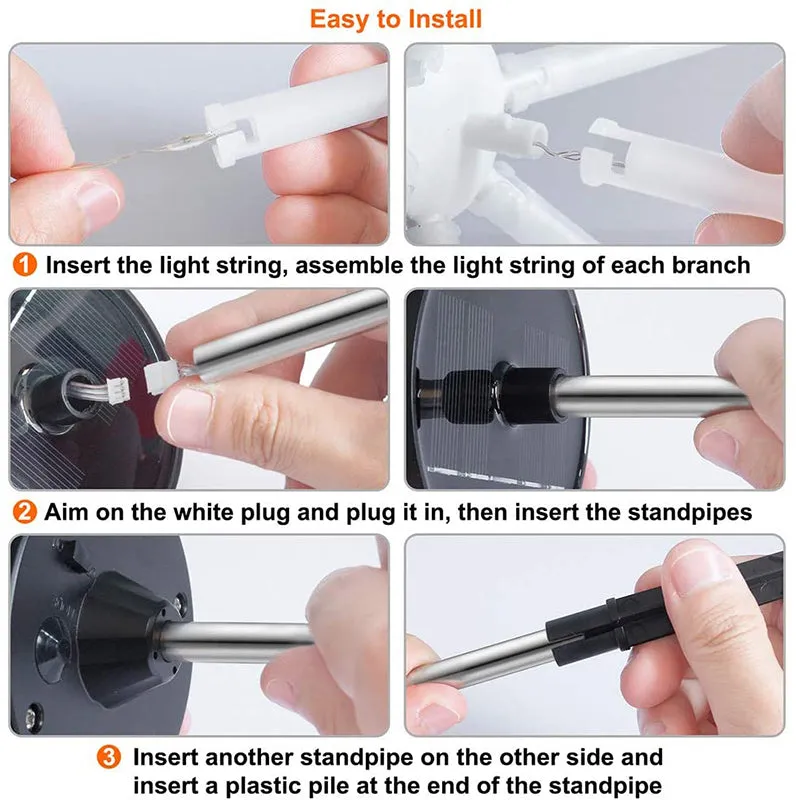 Easy to Install

1 Insert the light string, assemble the light string of each branch

2 Aim on the white plug and plug it in, then insert the standpipes

3 Insert another standpipe on the other side and insert a plastic pile at the end of the standpipe