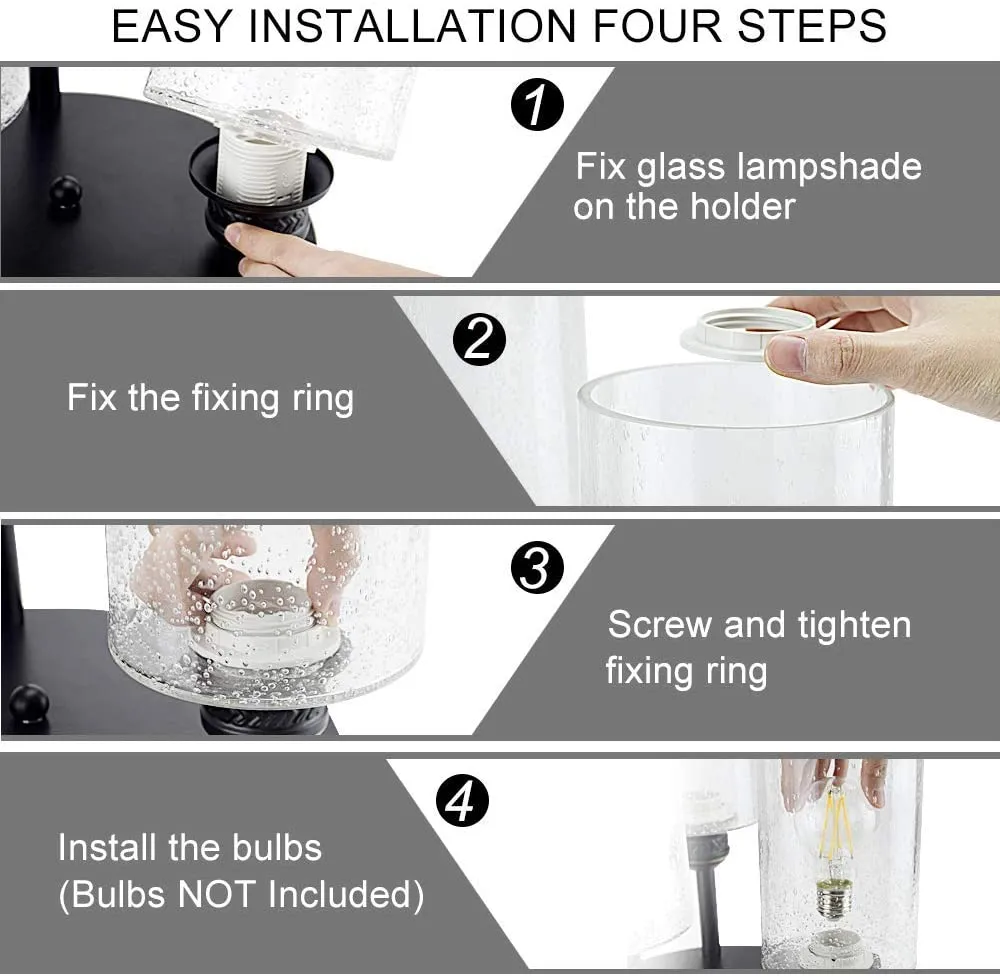 EASY INSTALLATION FOUR STEPS

1
Fix glass lampshade on the holder

2
Fix the fixing ring

3
Screw and tighten fixing ring

4
Install the bulbs
(Bulbs NOT Included)